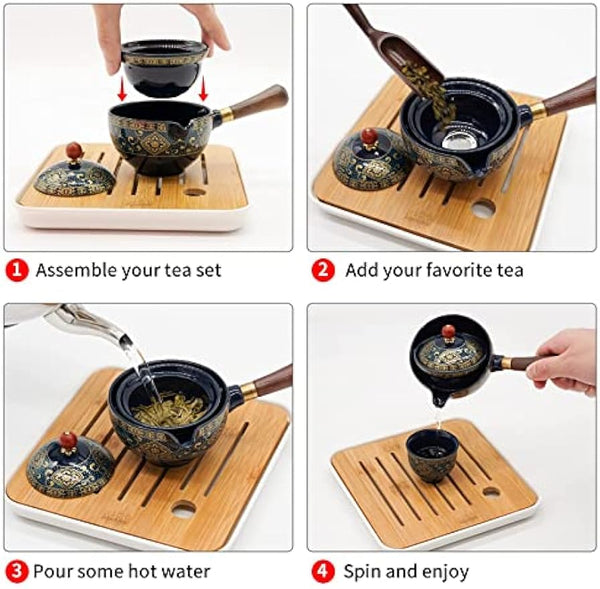 1 Assemble your tea set

2 Add your favorite tea

3 Pour some hot water

4 Spin and enjoy