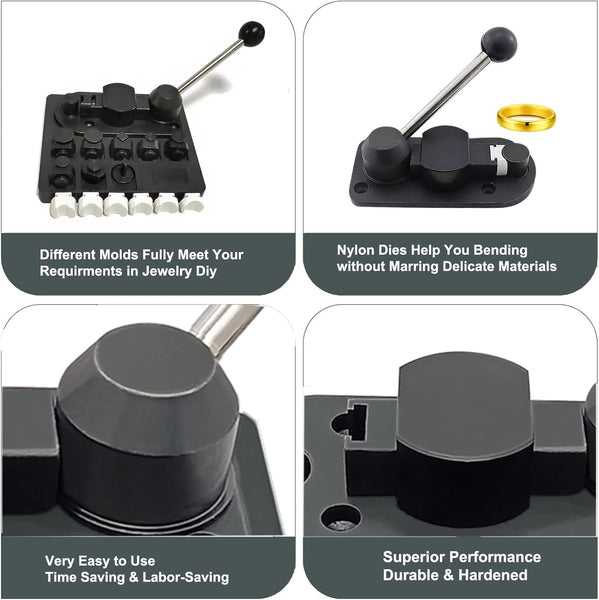 Different Molds Fully Meet Your Requirments in Jewelry Diy

Nylon Dies Help You Bending without Marring Delicate Materials

Very Easy to Use
Time Saving & Labor-Saving

Superior Performance
Durable & Hardened