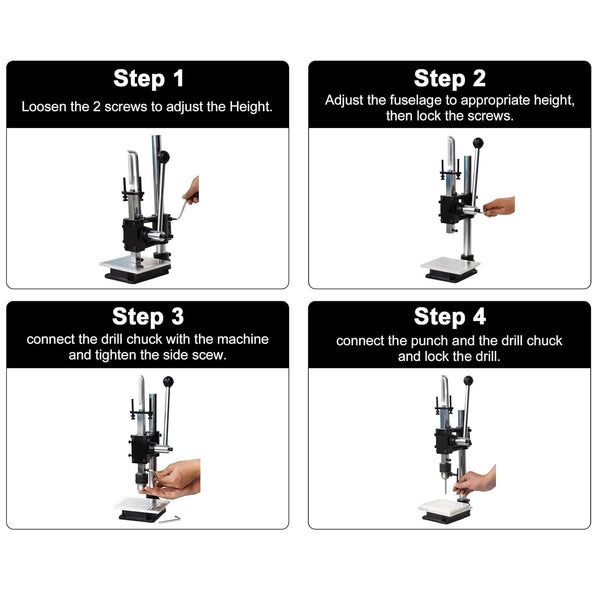 Step 1
Loosen the 2 screws to adjust the Height.

Step 2
Adjust the fuselage to appropriate height, then lock the screws.

Step 3
connect the drill chuck with the machine and tighten the side scew.

Step 4
connect the punch and the drill chuck and lock the drill.