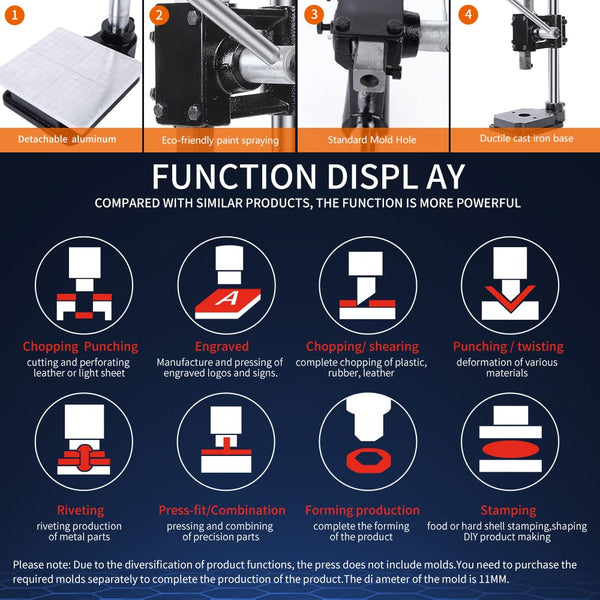 1
Detachable aluminum

2
Eco-friendly paint spraying

3
Standard Mold Hole

4
Ductile cast iron base

FUNCTION DISPL AY
COMPARED WITH SIMILAR PRODUCTS, THE FUNCTION IS MORE POWERFUL

A

Chopping Punching
cutting and perforating leather or light sheet

Engraved
Manufacture and pressing of engraved logos and signs.

Chopping/ shearing
complete chopping of plastic, rubber, leather

Punching / twisting
deformation of various materials

Riveting
riveting production of metal parts

Press-fit/Combination
pressing and combining of precision parts

Forming production
complete the forming of the product

Stamping
food or hard shell stamping,shaping DIY product making

Please note: Due to the diversification of product functions, the press does not include molds.You need to purchase the required molds separately to complete the production of the product.The di ameter of the mold is 11MM.