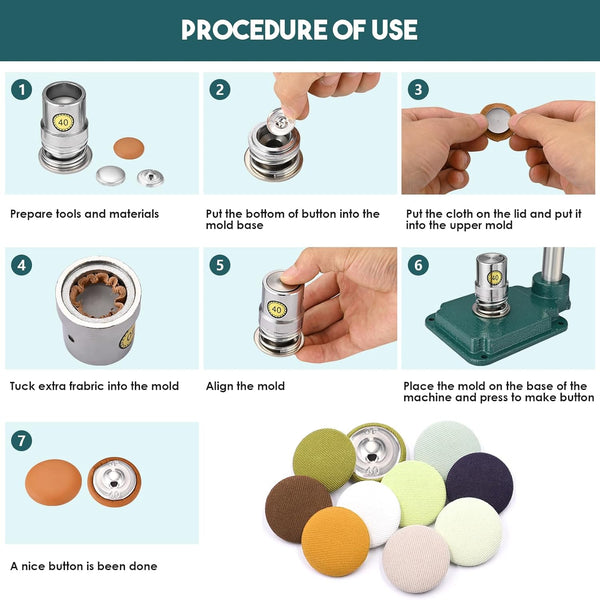 PROCEDURE OF USE

1
40

Prepare tools and materials

2

Put the bottom of button into the mold base

3

Put the cloth on the lid and put it into the upper mold

4

Tuck extra frabric into the mold

5
40

Align the mold

6
40

Place the mold on the base of the machine and press to make button

7
40

A nice button is been done

40