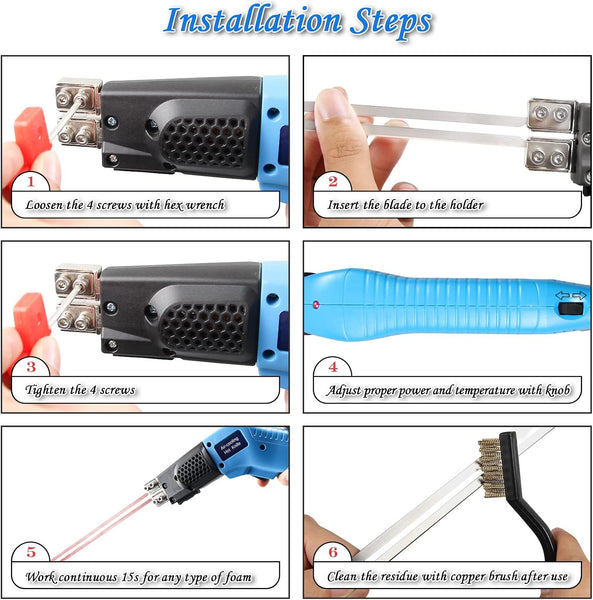 Installation Steps

1
Loosen the 4 screws with hex wrench

2
Insert the blade to the holder

3
Tighten the 4 screws

4
Adjust proper power and temperature with knob

Air-cooling Hot Knife

5
Work continuous 15s for any type of foam

6
Clean the residue with copper brush after use