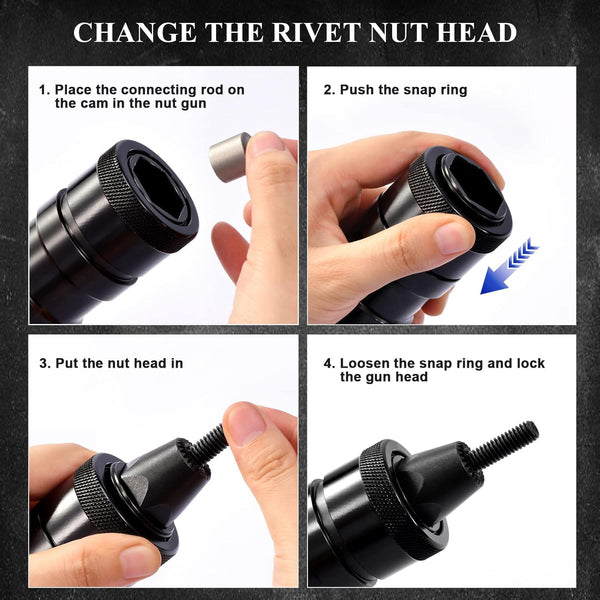 CHANGE THE RIVET NUT HEAD

1. Place the connecting rod on the cam in the nut gun

2. Push the snap ring

3. Put the nut head in

4. Loosen the snap ring and lock the gun head