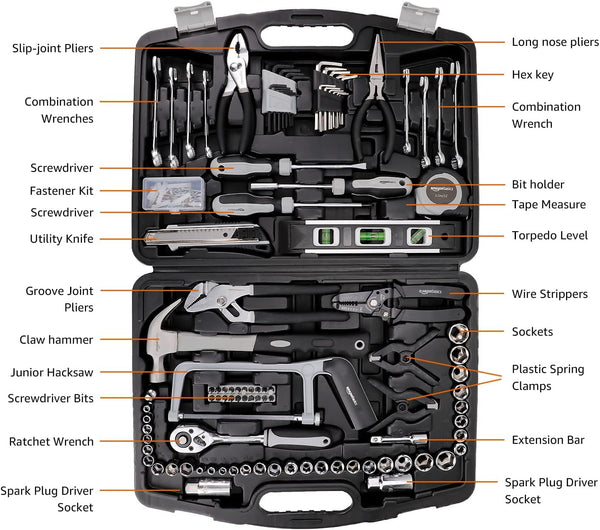 Slip-joint Pliers

Combination Wrenches

Screwdriver

Fastener Kit

Screwdriver

Utility Knife

Groove Joint Pliers

Claw hammer

Junior Hacksaw

Screwdriver Bits

Ratchet Wrench

Spark Plug Driver Socket

Long nose pliers

Hex key

Combination Wrench

Bit holder

Tape Measure

Torpedo Level

Wire Strippers

Sockets

Plastic Spring Clamps

Extension Bar

Spark Plug Driver Socket