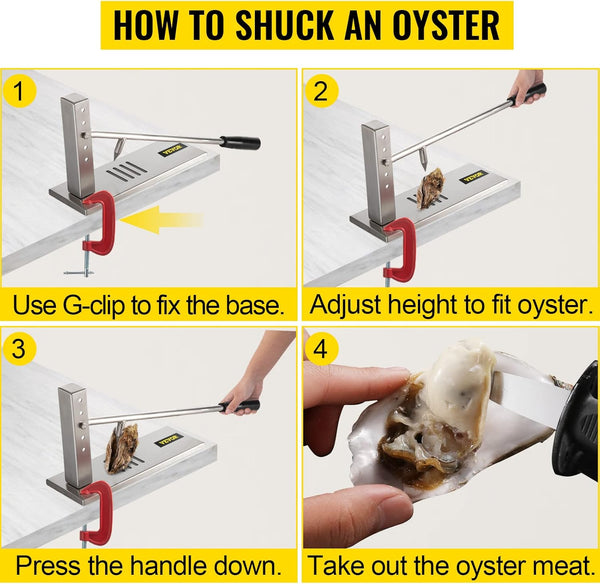 HOW TO SHUCK AN OYSTER

1

VEVOR

Use G-clip to fix the base.

2

VEVOR

Adjust height to fit oyster.

3

VEVOR

Press the handle down.

4

Take out the oyster meat.