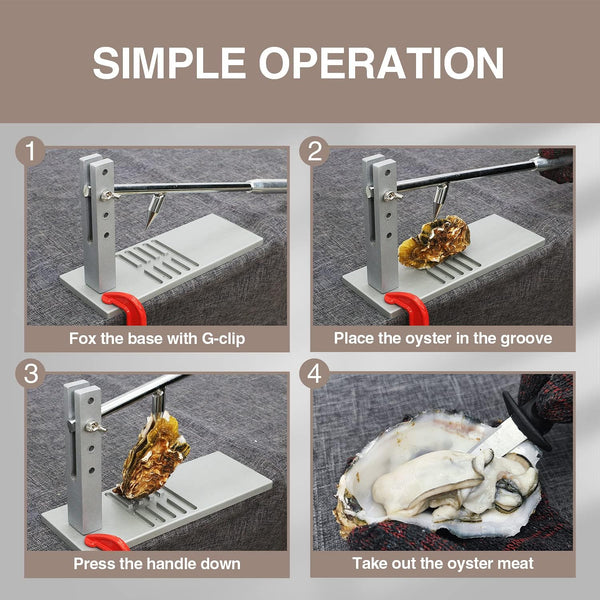 SIMPLE OPERATION

1
Fox the base with G-clip

2
Place the oyster in the groove

3
Press the handle down

4
Take out the oyster meat