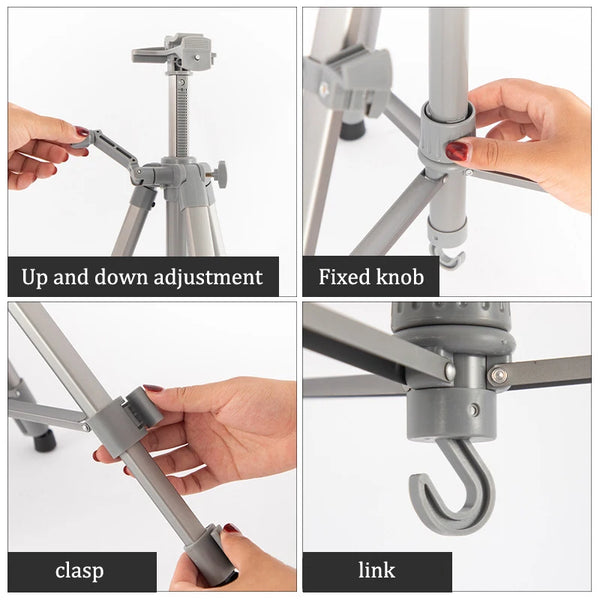 Up and down adjustment

Fixed knob

clasp

link