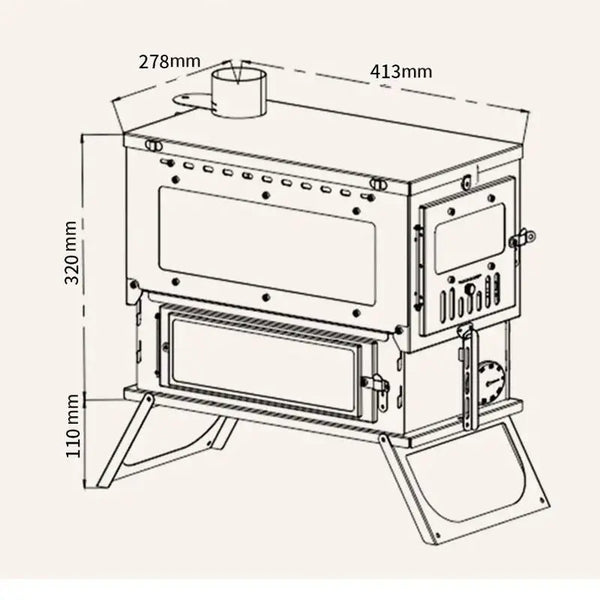 278mm
413mm
320 mm
110 mm