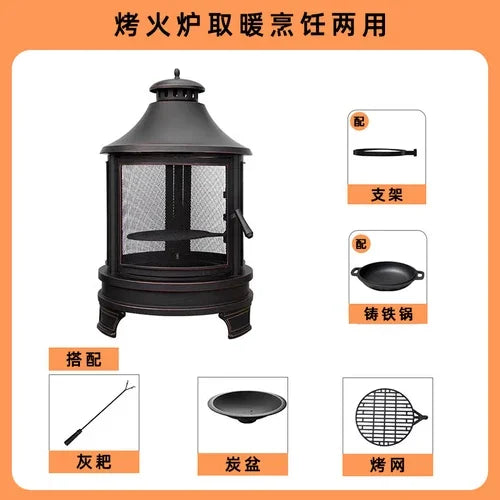 烤火炉取暖烹饪两用

配
支架

配
铸铁锅

搭配

灰耙

炭盆

烤网