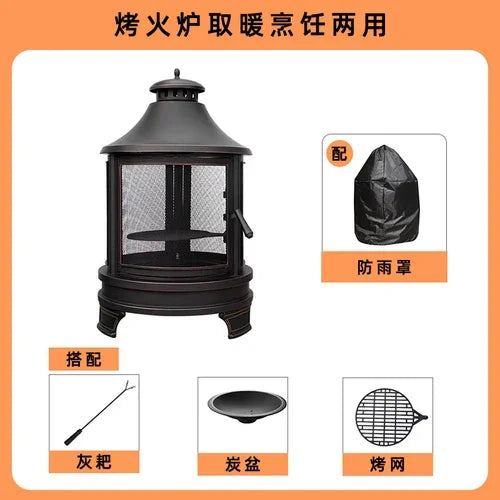 烤火炉取暖烹饪两用

配

防雨罩

搭配

灰耙

炭盆

烤网