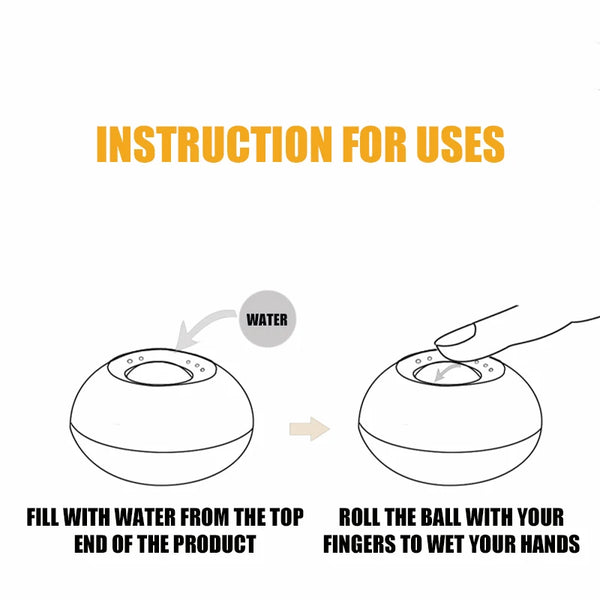 INSTRUCTION FOR USES

WATER

FILL WITH WATER FROM THE TOP END OF THE PRODUCT

ROLL THE BALL WITH YOUR FINGERS TO WET YOUR HANDS