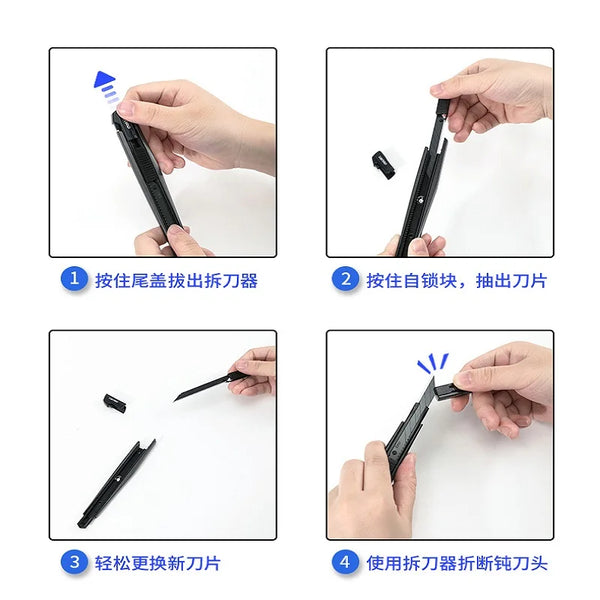 1 按住尾盖拔出拆刀器

2 按住自锁块，抽出刀片

3 轻松更换新刀片

4 使用拆刀器折断钝刀头