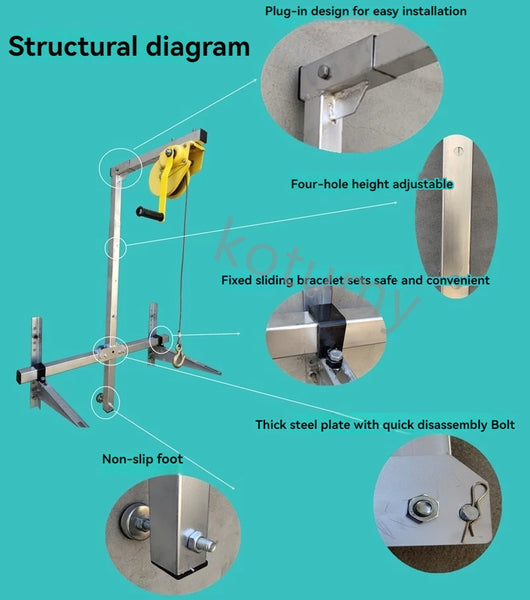 Structural diagram

Plug-in design for easy installation

Four-hole height adjustable

kotumy

Fixed sliding bracelet sets safe and convenient

Thick steel plate with quick disassembly Bolt

Non-slip foot