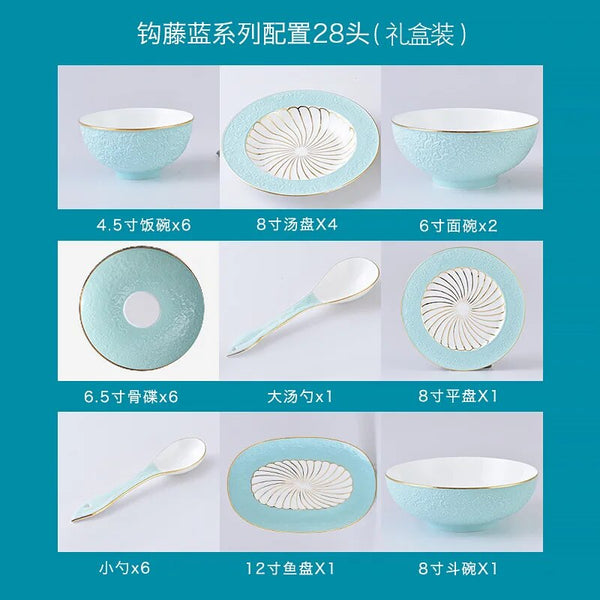 钩藤蓝系列配置28头（礼盒装）

4.5寸饭碗x6

8寸汤盘X4

6寸面碗x2

6.5寸骨碟x6

大汤勺x1

8寸平盘X1

小勺x6

12寸鱼盘X1

8寸斗碗X1