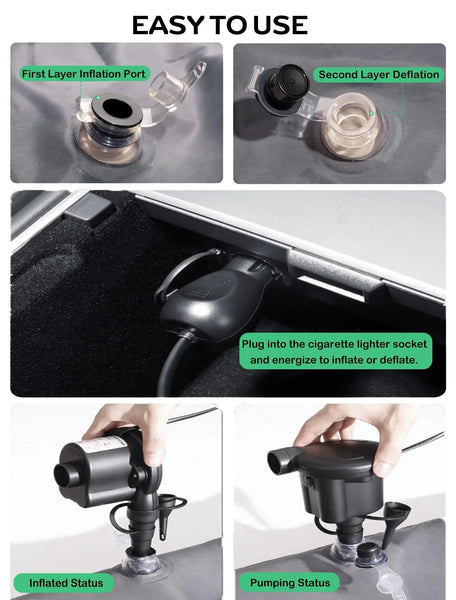 EASY TO USE

First Layer Inflation Port

Second Layer Deflation

Plug into the cigarette lighter socket and energize to inflate or deflate.

Inflated Status

Pumping Status