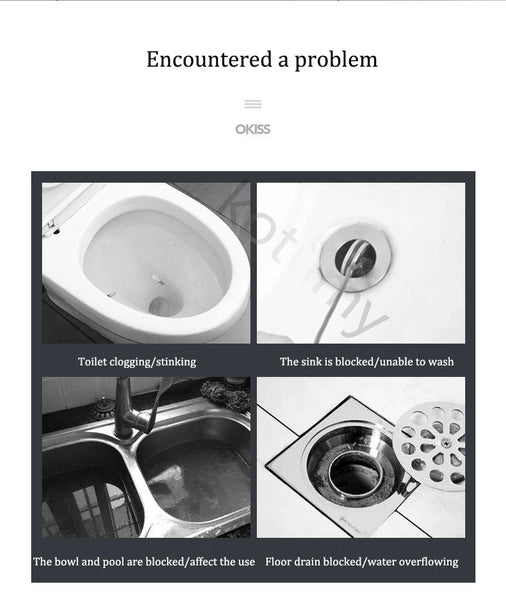 Encountered a problem

OKISS

Kotmy

Toilet clogging/stinking

The sink is blocked/unable to wash

The bowl and pool are blocked/affect the use

Floor drain blocked/water overflowing