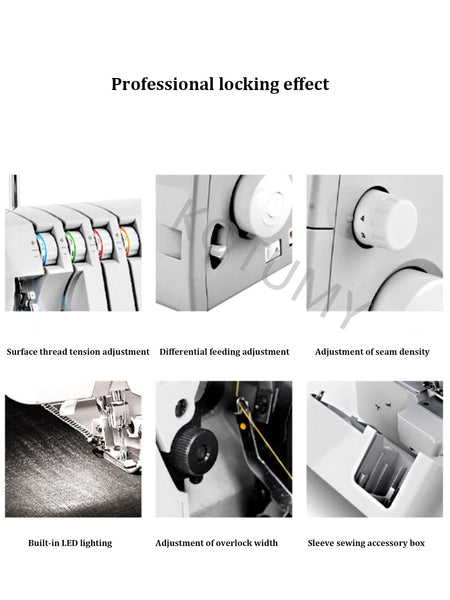 Professional locking effect

KOTUMY

Surface thread tension adjustment

Differential feeding adjustment

Adjustment of seam density

Built-in LED lighting

Adjustment of overlock width

Sleeve sewing accessory box