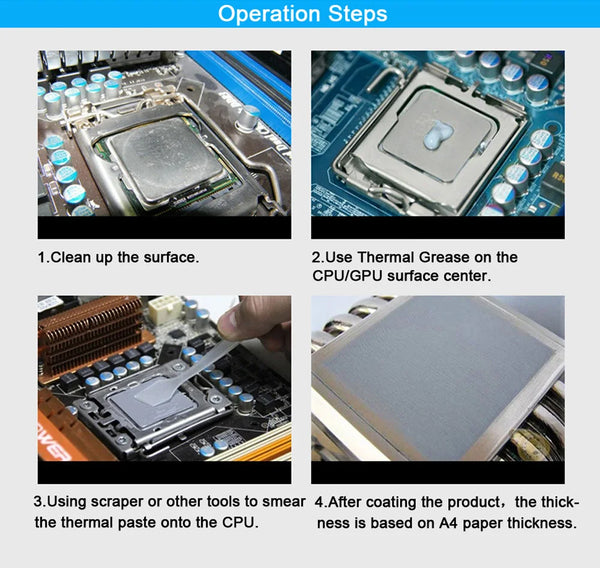 Operation Steps

1.Clean up the surface.

2.Use Thermal Grease on the CPU/GPU surface center.

3.Using scraper or other tools to smear the thermal paste onto the CPU.

4.After coating the product，the thickness is based on A4 paper thickness.