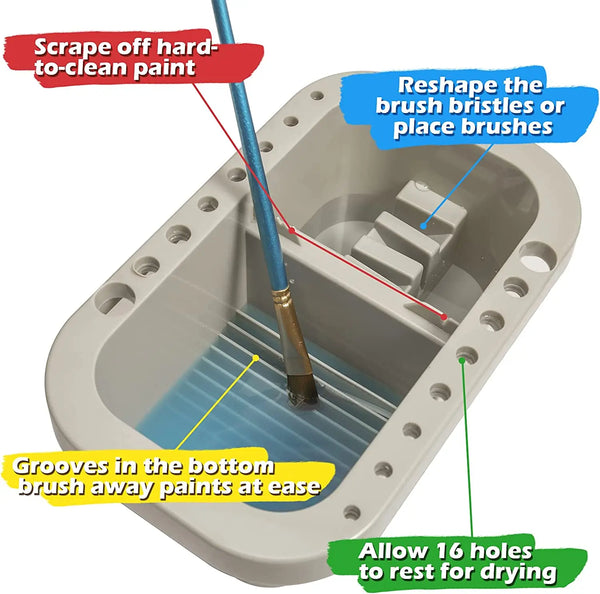 Scrape off hard-to-clean paint

Reshape the brush bristles or place brushes

Grooves in the bottom brush away paints at ease

Allow 16 holes to rest for drying