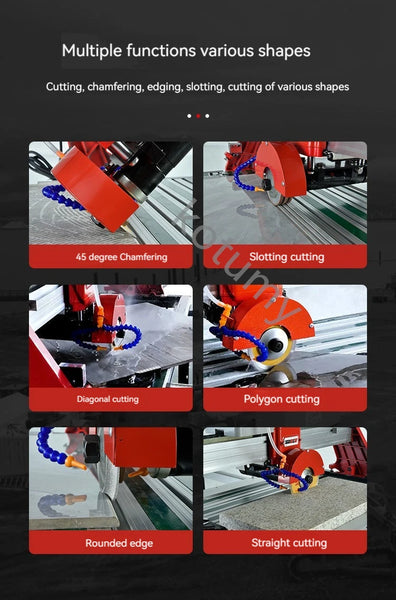 Multiple functions various shapes

Cutting, chamfering, edging, slotting, cutting of various shapes

45 degree Chamfering

Slotting cutting

Diagonal cutting

Polygon cutting

Rounded edge

Straight cutting

kotumy