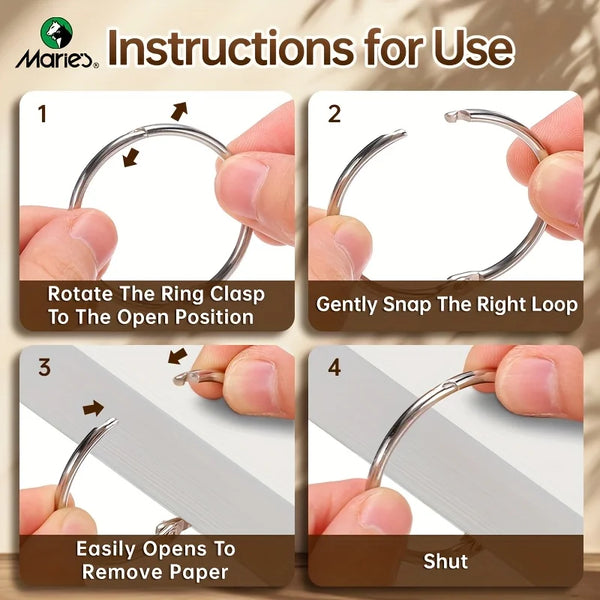 Marie's Instructions for Use

1

Rotate The Ring Clasp To The Open Position

2

Gently Snap The Right Loop

3

Easily Opens To Remove Paper

4

Shut