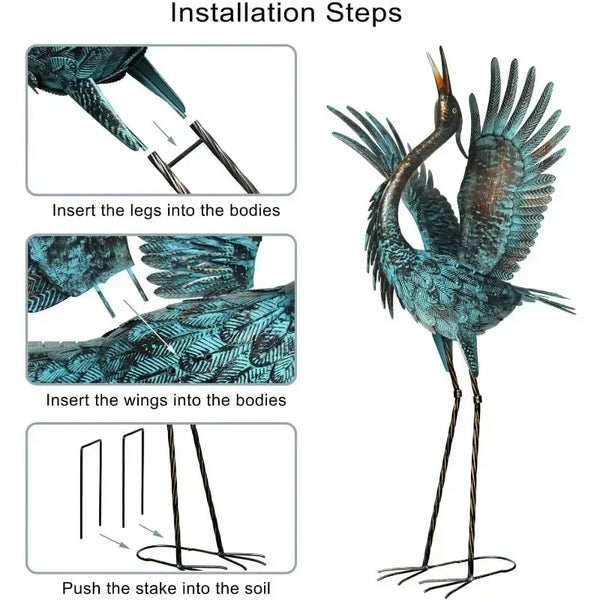 Installation Steps

Insert the legs into the bodies

Insert the wings into the bodies

Push the stake into the soil