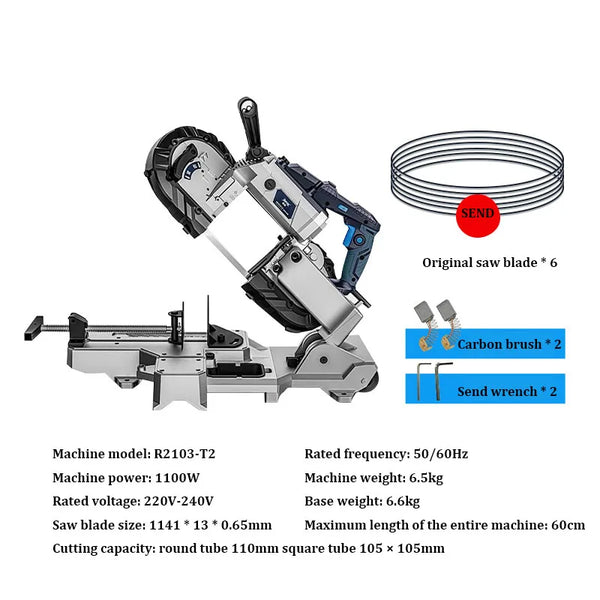 SEND

Original saw blade * 6

Carbon brush * 2

Send wrench * 2

Machine model: R2103-T2
Machine power: 1100W
Rated voltage: 220V-240V
Saw blade size: 1141 * 13 * 0.65mm

Rated frequency: 50/60Hz
Machine weight: 6.5kg
Base weight: 6.6kg
Maximum length of the entire machine: 60cm

Cutting capacity: round tube 110mm square tube 105 × 105mm