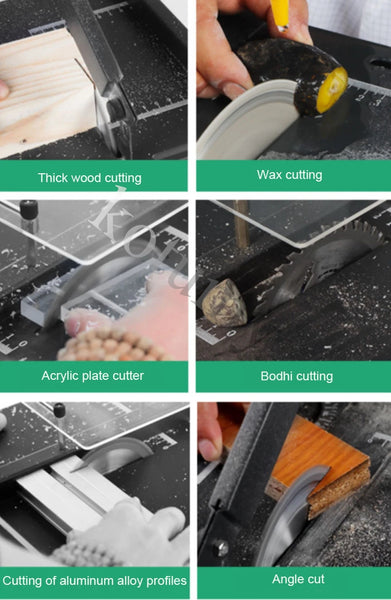 Thick wood cutting

Wax cutting

Kotun

Acrylic plate cutter

Bodhi cutting

Cutting of aluminum alloy profiles

Angle cut