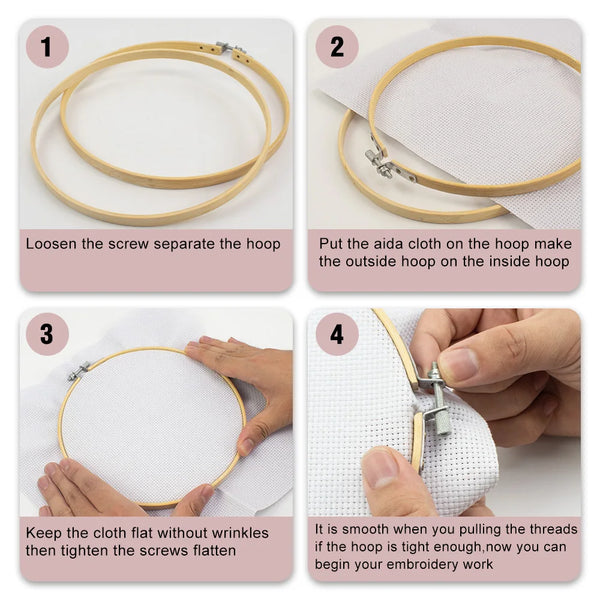 1

Loosen the screw separate the hoop

2

Put the aida cloth on the hoop make the outside hoop on the inside hoop

3

Keep the cloth flat without wrinkles then tighten the screws flatten

4

It is smooth when you pulling the threads if the hoop is tight enough,now you can begin your embroidery work