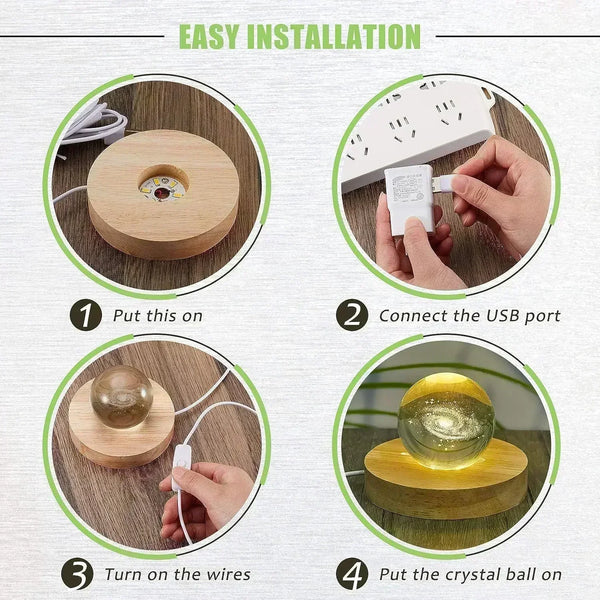 EASY INSTALLATION

1 Put this on

2 Connect the USB port

3 Turn on the wires

4 Put the crystal ball on