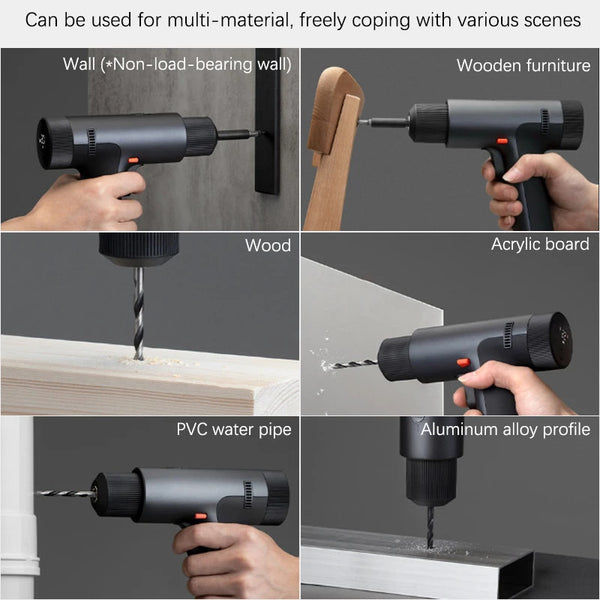 Can be used for multi-material, freely coping with various scenes

Wall (*Non-load-bearing wall)

Wooden furniture

Wood

Acrylic board

PVC water pipe

Aluminum alloy profile