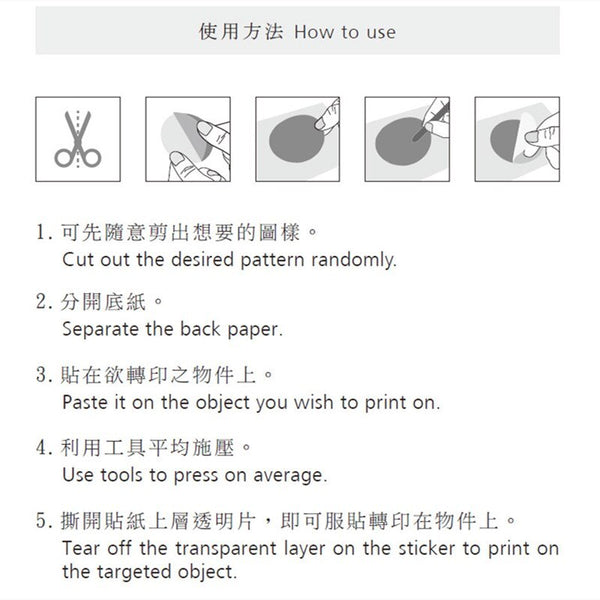 使用方法 How to use

1. 可先隨意剪出想要的圖樣。
Cut out the desired pattern randomly.

2. 分開底紙。
Separate the back paper.

3. 貼在欲轉印之物件上。
Paste it on the object you wish to print on.

4. 利用工具平均施壓。
Use tools to press on average.

5. 撕開貼紙上層透明片，即可服貼轉印在物件上。
Tear off the transparent layer on the sticker to print on the targeted object.