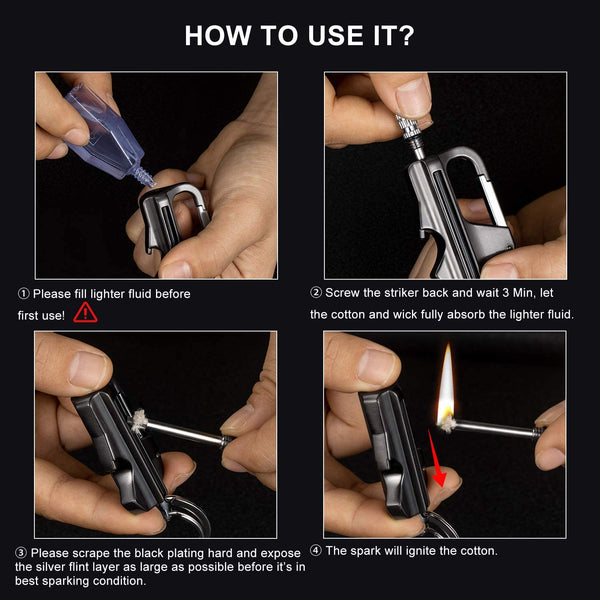 HOW TO USE IT?

① Please fill lighter fluid before first use!

② Screw the striker back and wait 3 Min, let the cotton and wick fully absorb the lighter fluid.

③ Please scrape the black plating hard and expose the silver flint layer as large as possible before it's in best sparking condition.

④ The spark will ignite the cotton.