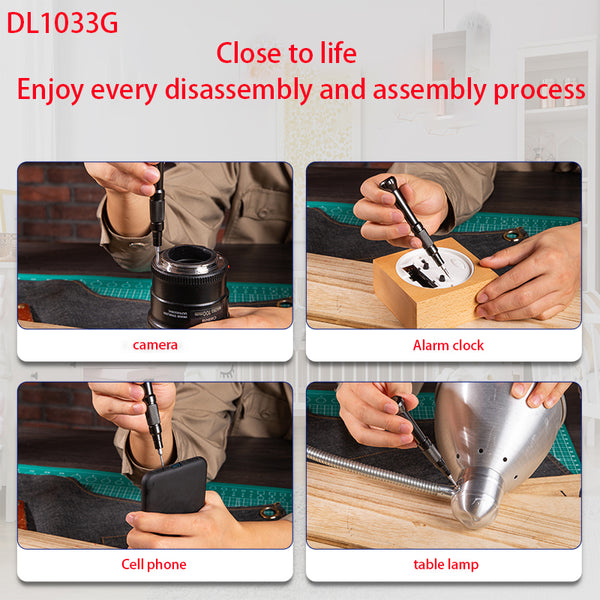 DL1033G

Close to life
Enjoy every disassembly and assembly process

camera

Alarm clock

Cell phone

table lamp