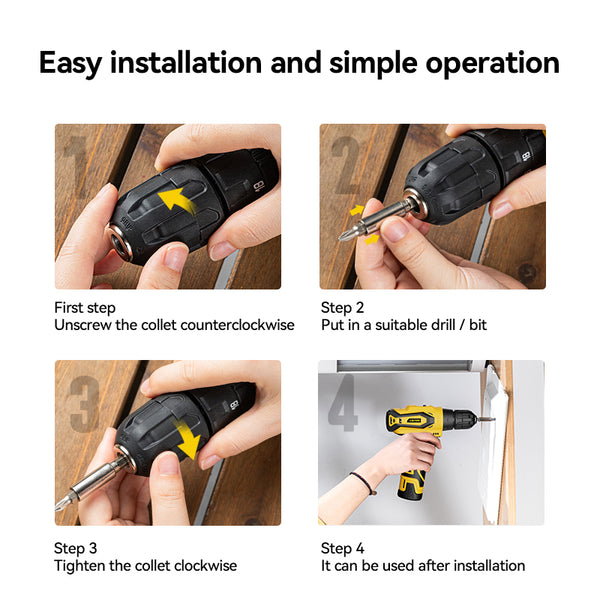 Easy installation and simple operation

1

First step
Unscrew the collet counterclockwise

2

Step 2
Put in a suitable drill / bit

3

Step 3
Tighten the collet clockwise

4

Step 4
It can be used after installation