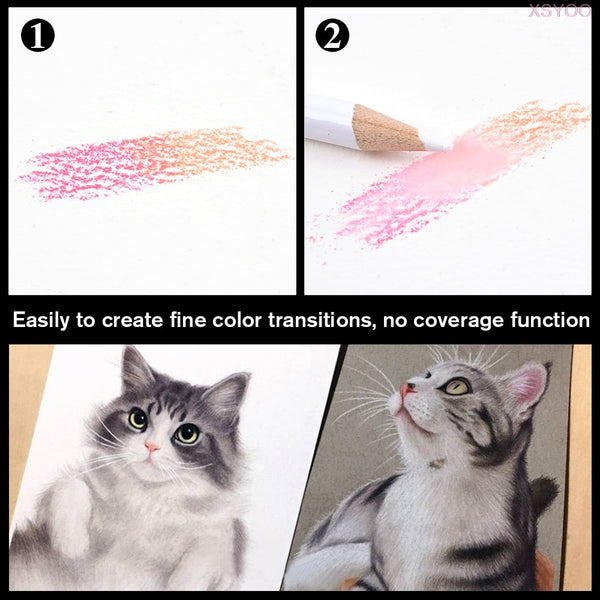 XSYOO

1

2

Easily to create fine color transitions, no coverage function