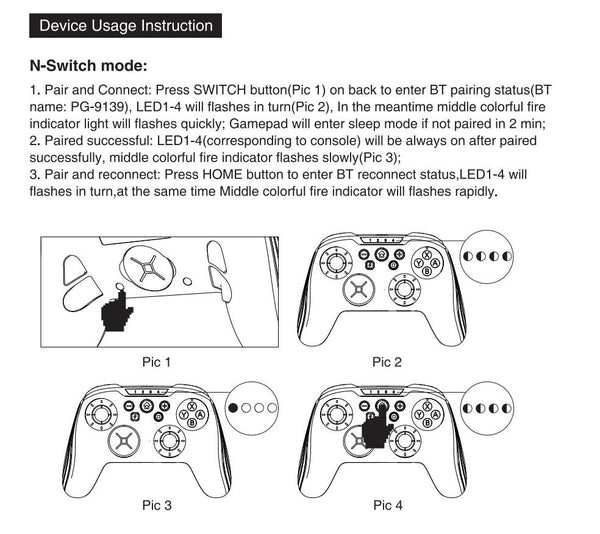 Device Usage Instruction

N-Switch mode:

1. Pair and Connect: Press SWITCH button(Pic 1) on back to enter BT pairing status(BT name: PG-9139), LED1-4 will flashes in turn(Pic 2), In the meantime middle colorful fire indicator light will flashes quickly; Gamepad will enter sleep mode if not paired in 2 min;
2. Paired successful: LED1-4(corresponding to console) will be always on after paired successfully, middle colorful fire indicator flashes slowly(Pic 3);
3. Pair and reconnect: Press HOME button to enter BT reconnect status,LED1-4 will flashes in turn,at the same time Middle colorful fire indicator will flashes rapidly.

Pic 1

X Y A B

Pic 2

X Y A B

Pic 3

X Y A B

Pic 4