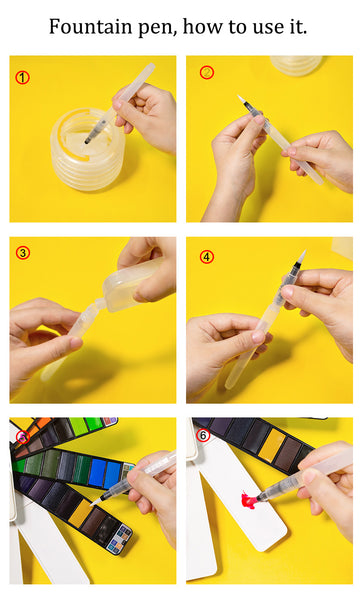 Fountain pen, how to use it.

1

2

3

4

5

6