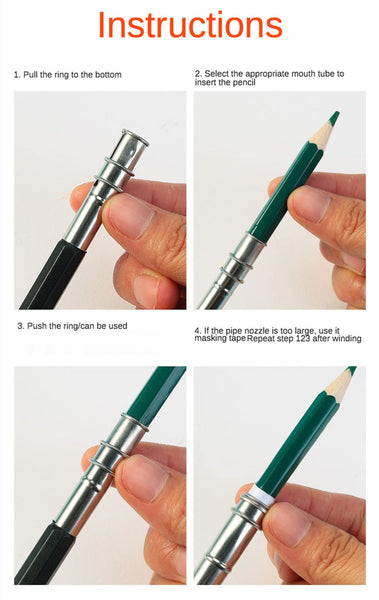 Instructions

1. Pull the ring to the bottom

2. Select the appropriate mouth tube to insert the pencil

3. Push the ring/can be used

4. If the pipe nozzle is too large, use it masking tape Repeat step 123 after winding