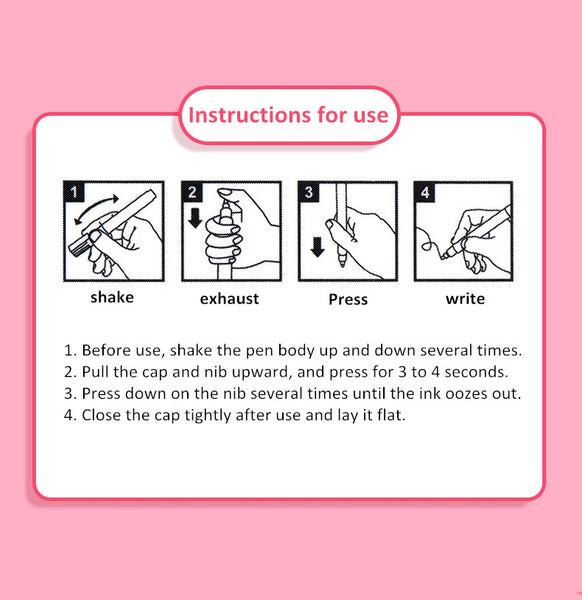 Instructions for use

1
shake

2
exhaust

3
Press

4
write

1. Before use, shake the pen body up and down several times.
2. Pull the cap and nib upward, and press for 3 to 4 seconds.
3. Press down on the nib several times until the ink oozes out.
4. Close the cap tightly after use and lay it flat.