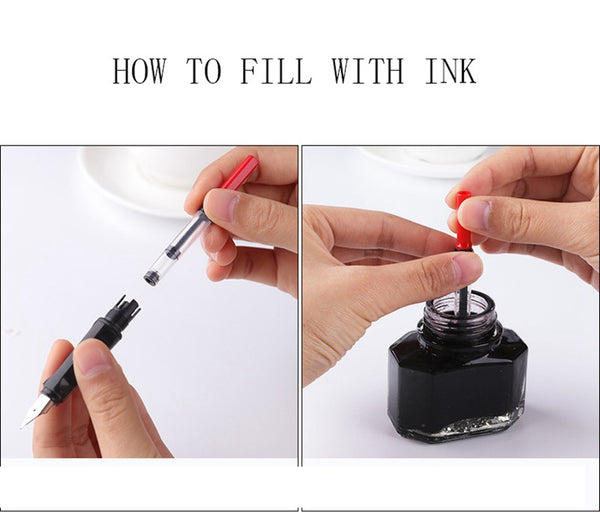 HOW TO FILL WITH INK