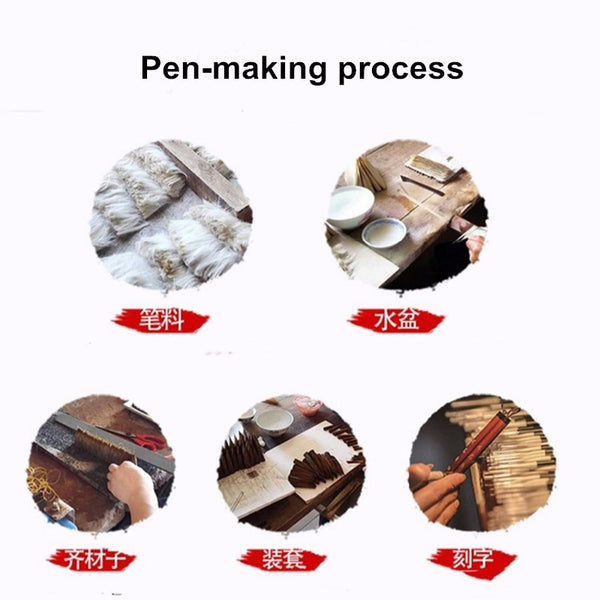 Pen-making process

笔料

水盆

齐材子

装套

刻字