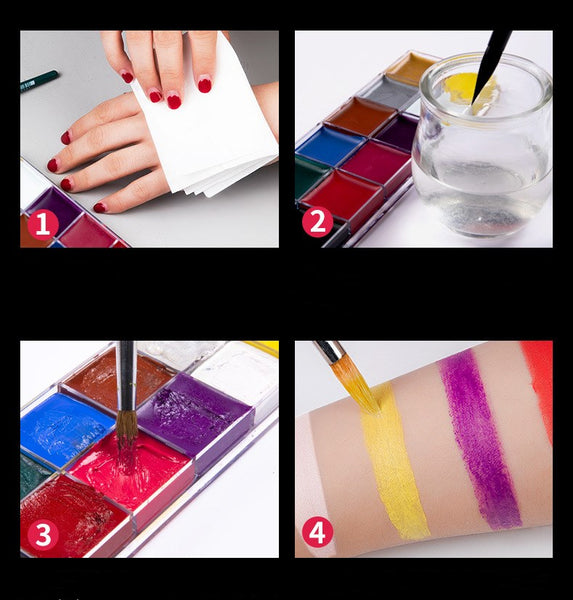 1

2

3

4