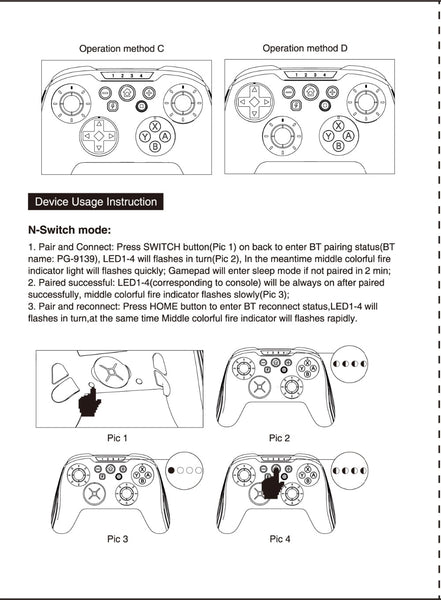 Operation method C

1 2 3 4

X Y A B

Operation method D

1 2 3 4

X Y A B

Device Usage Instruction

N-Switch mode:

1. Pair and Connect: Press SWITCH button(Pic 1) on back to enter BT pairing status(BT name: PG-9139), LED1-4 will flashes in turn(Pic 2), In the meantime middle colorful fire indicator light will flashes quickly; Gamepad will enter sleep mode if not paired in 2 min;
2. Paired successful: LED1-4(corresponding to console) will be always on after paired successfully, middle colorful fire indicator flashes slowly(Pic 3);
3. Pair and reconnect: Press HOME button to enter BT reconnect status,LED1-4 will flashes in turn,at the same time Middle colorful fire indicator will flashes rapidly.

Pic 1

Pic 2

Pic 3

Pic 4