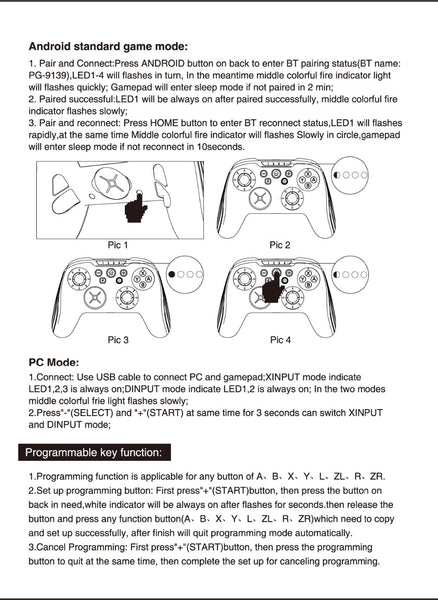 Android standard game mode:

1. Pair and Connect:Press ANDROID button on back to enter BT pairing status(BT name: PG-9139),LED1-4 will flashes in turn, In the meantime middle colorful fire indicator light will flashes quickly; Gamepad will enter sleep mode if not paired in 2 min;
2. Paired successful:LED1 will be always on after paired successfully, middle colorful fire indicator flashes slowly;
3. Pair and reconnect: Press HOME button to enter BT reconnect status,LED1 will flashes rapidly,at the same time Middle colorful fire indicator will flashes Slowly in circle,gamepad will enter sleep mode if not reconnect in 10seconds.

Pic 1

Pic 2

Pic 3

Pic 4

PC Mode:

1.Connect: Use USB cable to connect PC and gamepad;XINPUT mode indicate LED1,2,3 is always on;DINPUT mode indicate LED1,2 is always on; In the two modes middle colorful frie light flashes slowly;
2.Press"-"(SELECT) and "+"(START) at same time for 3 seconds can switch XINPUT and DINPUT mode;

Programmable key function:

1.Programming function is applicable for any button of A、B、X、Y、L、ZL、R、ZR.
2.Set up programming button: First press"+"(START)button, then press the button on back in need,white indicator will be always on after flashes for seconds.then release the button and press any function button(A、B、X、Y、L、ZL、R、ZR)which need to copy and set up successfully, after finish will quit programming mode automatically.
3.Cancel Programming: First press"+"(START)button, then press the programming button to quit at the same time, then complete the set up for canceling programming.